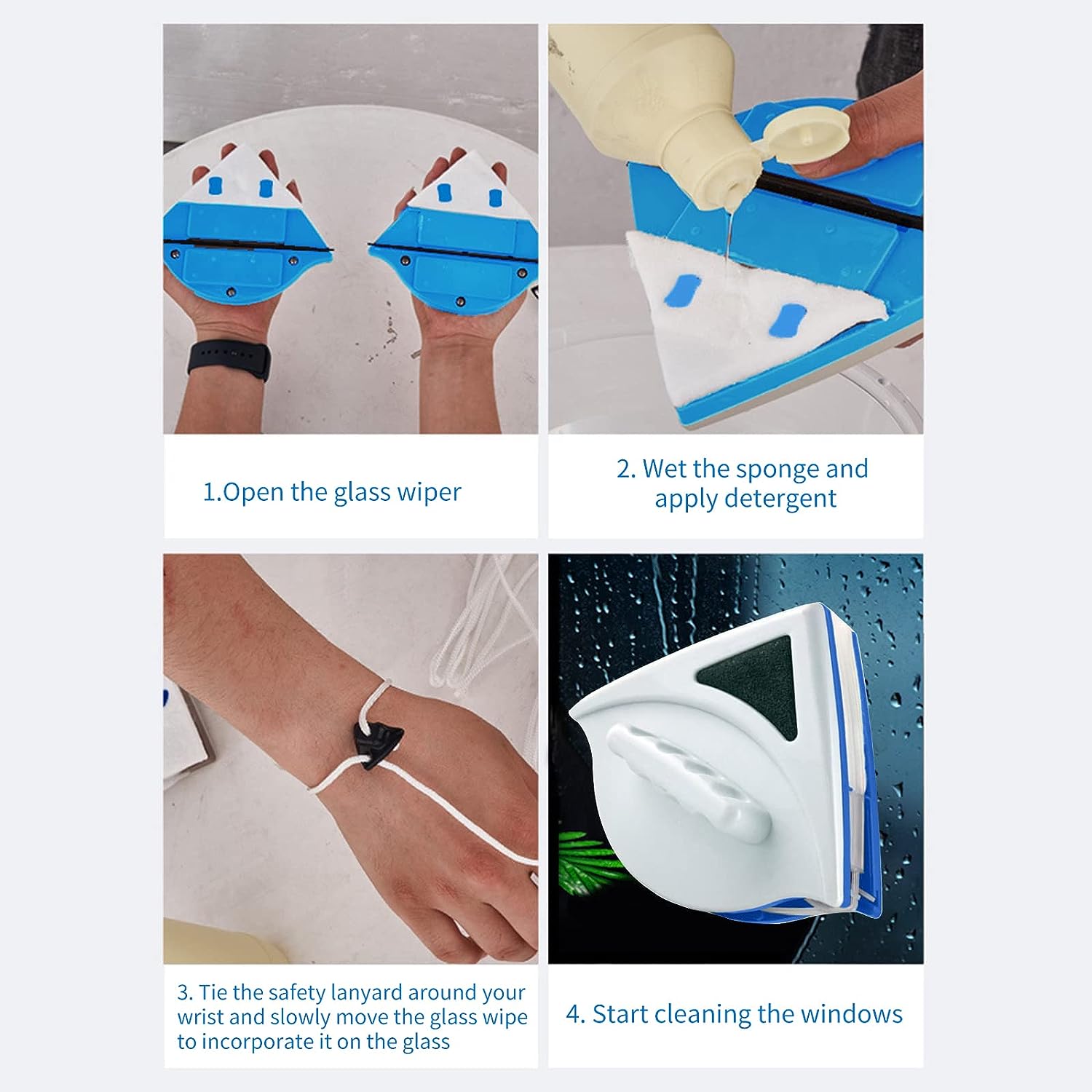 1.Open the glass wiper

2. Wet the sponge and apply detergent

3. Tie the safety lanyard around your wrist and slowly move the glass wipe to incorporate it on the glass

4. Start cleaning the windows