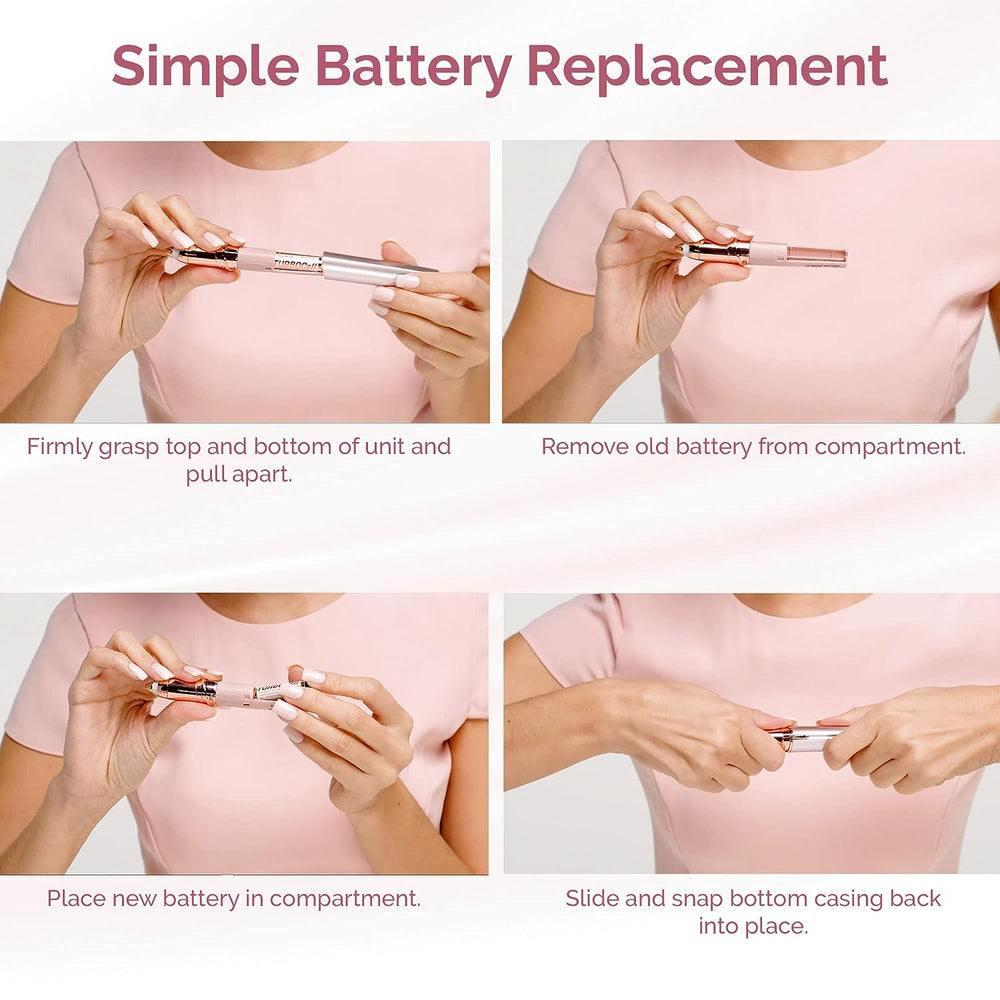 Simple Battery Replacement

Firmly grasp top and bottom of unit and pull apart.

Remove old battery from compartment.

Place new battery in compartment.

Slide and snap bottom casing back into place.